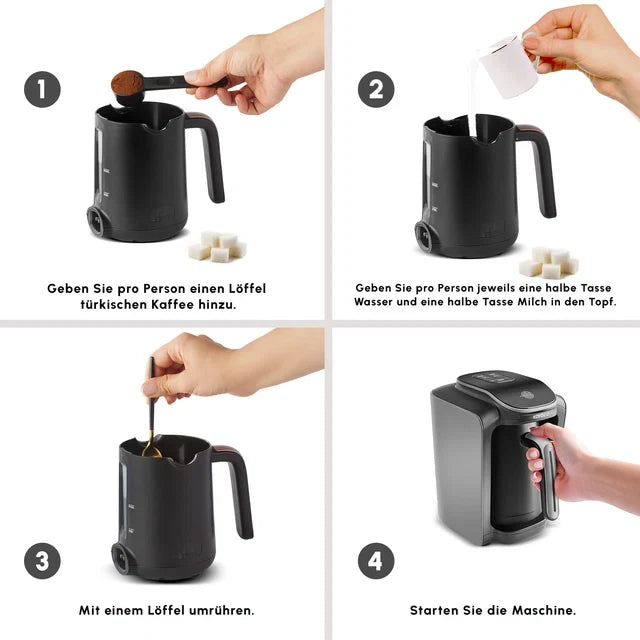 1

Geben Sie pro Person einen Löffel türkischen Kaffee hinzu.

2

Geben Sie pro Person jeweils eine halbe Tasse Wasser und eine halbe Tasse Milch in den Topf.

3

Mit einem Löffel umrühren.

4

Starten Sie die Maschine.